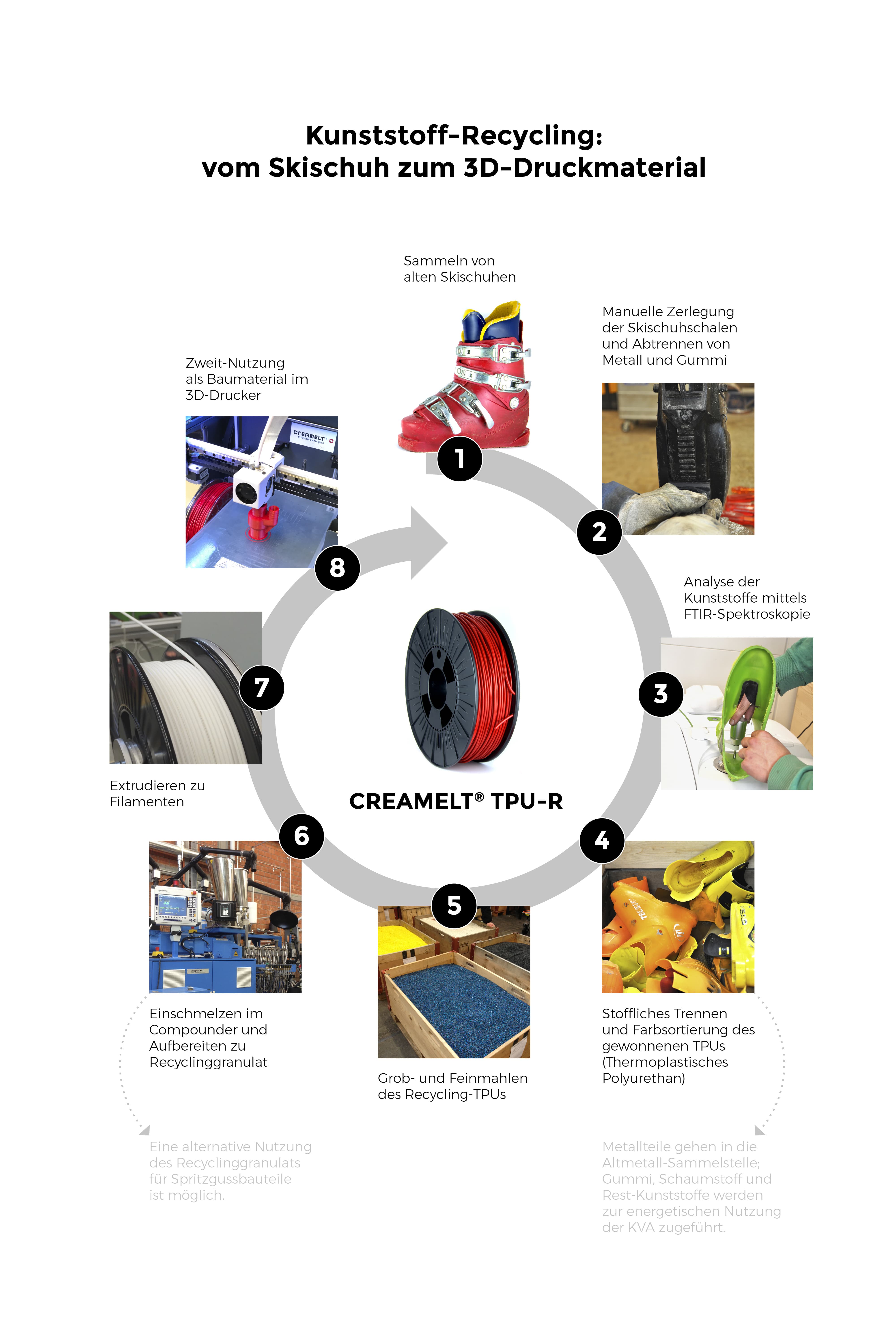 Kunststoff-Recycling:
vom Skischuh zum 3D-Druckmaterial

Sammeln von alten Skischuhen

1

Manuelle Zerlegung der Skischuhschalen und Abtrennen von Metall und Gummi

2

Analyse der Kunststoffe mittels FTIR-Spektroskopie

3

4

Stoffliches Trennen und Farbsortierung des gewonnenen TPUs (Thermoplastisches Polyurethan)

Metallteile gehen in die Altmetall-Sammelstelle; Gummi, Schaumstoff und Rest-Kunststoffe werden zur energetischen Nutzung der KVA zugeführt.

5

Grob- und Feinmahlen des Recycling-TPUs

6

Einschmelzen im Compounder und Aufbereiten zu Recyclinggranulat

Eine alternative Nutzung des Recyclinggranulats für Spritzgussbauteile ist möglich.

7

Extrudieren zu Filamenten

8

Zweit-Nutzung als Baumaterial im 3D-Drucker

CREAMELT

CREAMELT® TPU-R